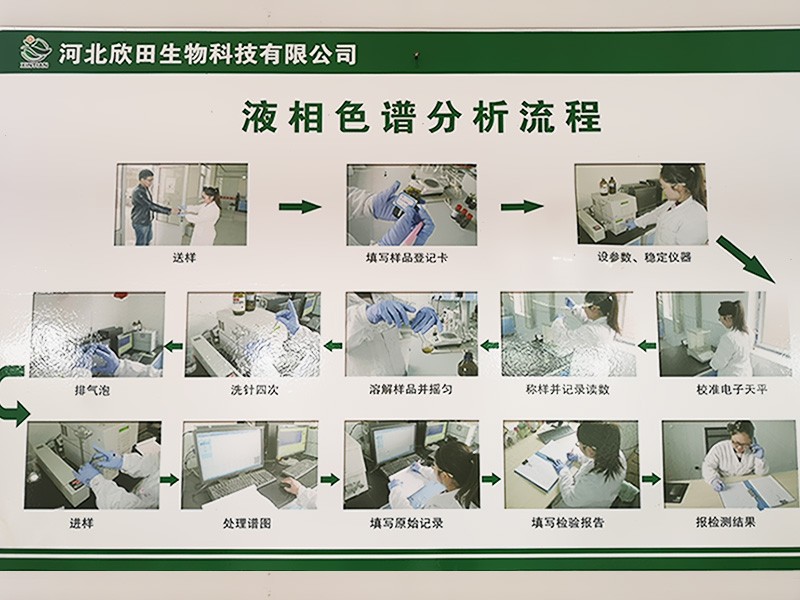 河北欣田生物科技有限公司

液相色谱分析流程

送样

填写样品登记卡

设参数、稳定仪器

校准电子天平

称样并记录读数

溶解样品并摇匀

洗针四次

排气泡

进样

处理谱图

填写原始记录

填写检验报告

报检测结果